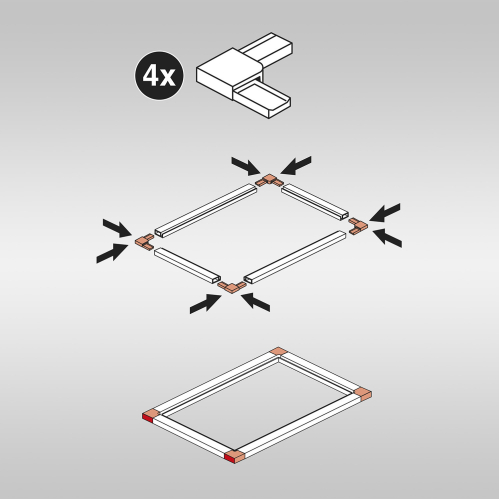 4x