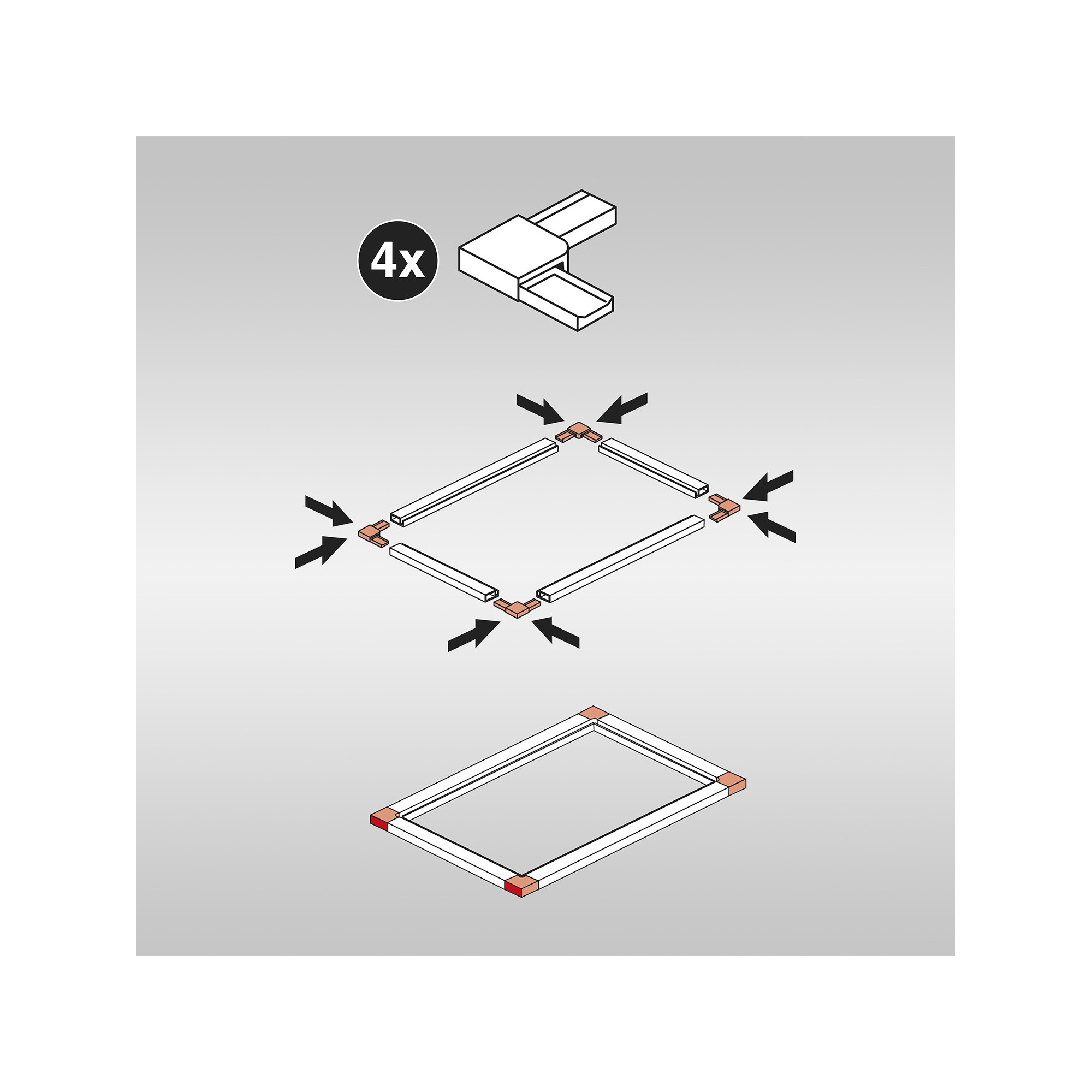 4x