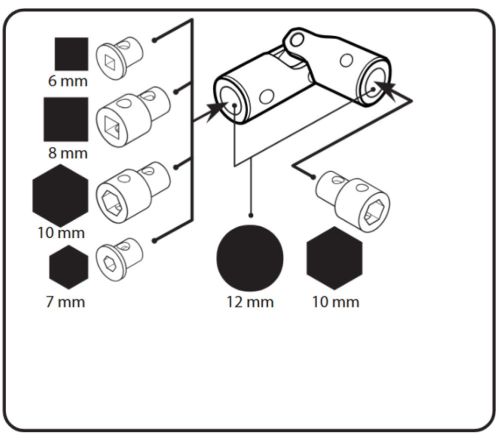 6 mm

8 mm

10 mm

7 mm

12 mm

10 mm