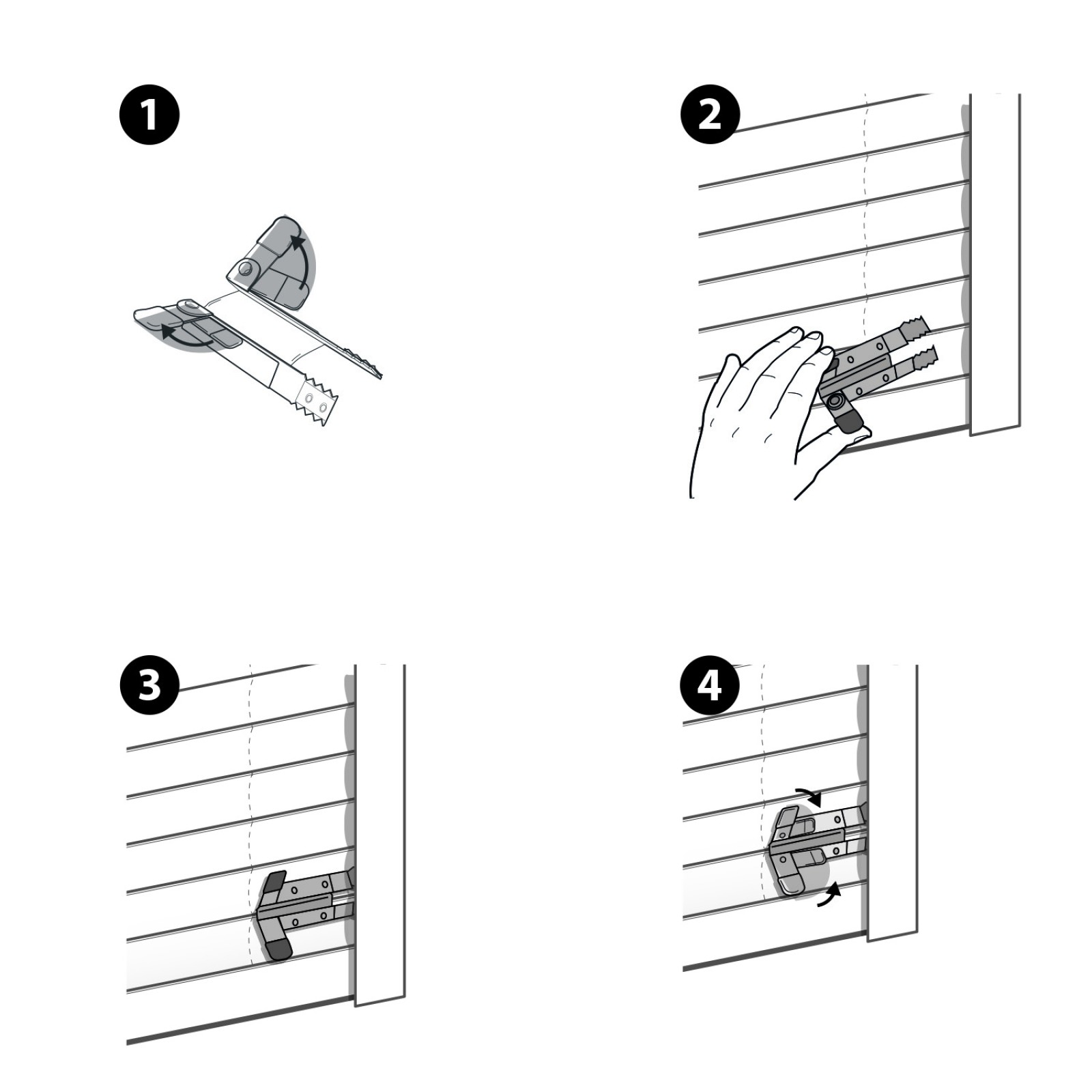 1

2

3

4