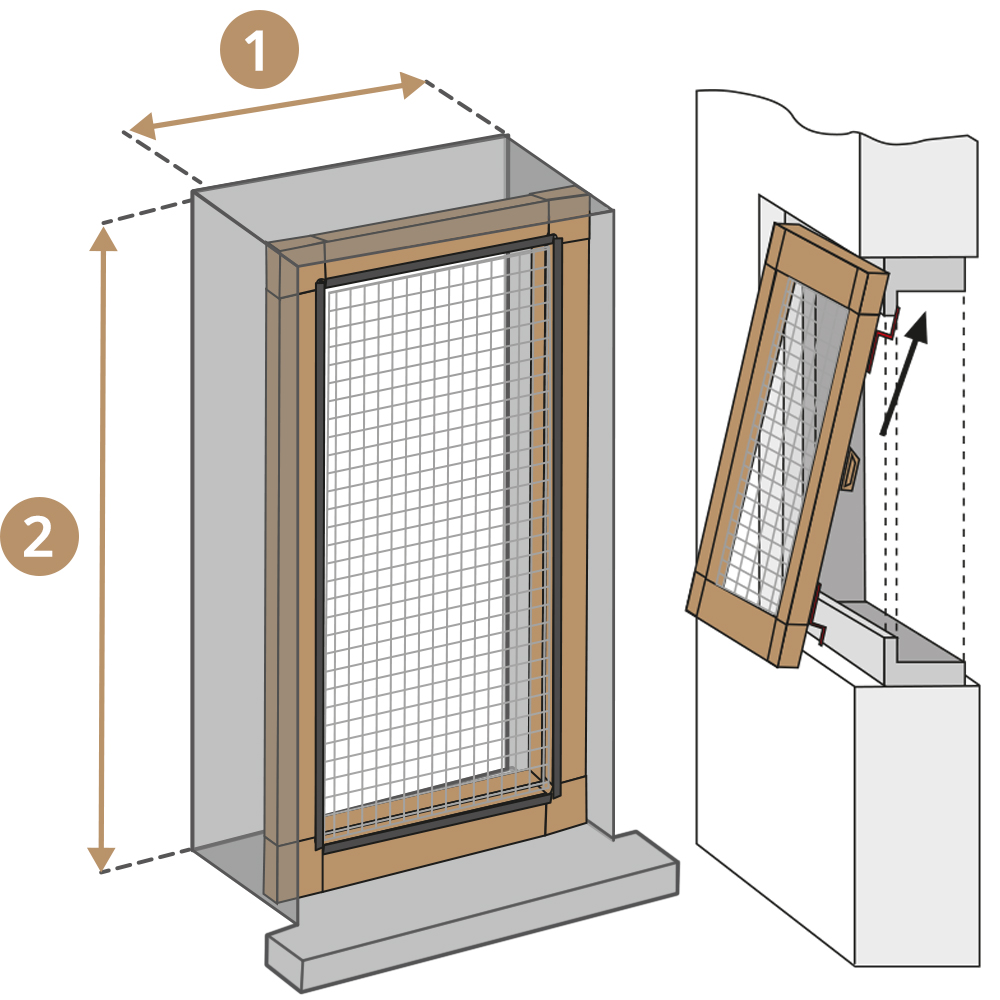 1
2