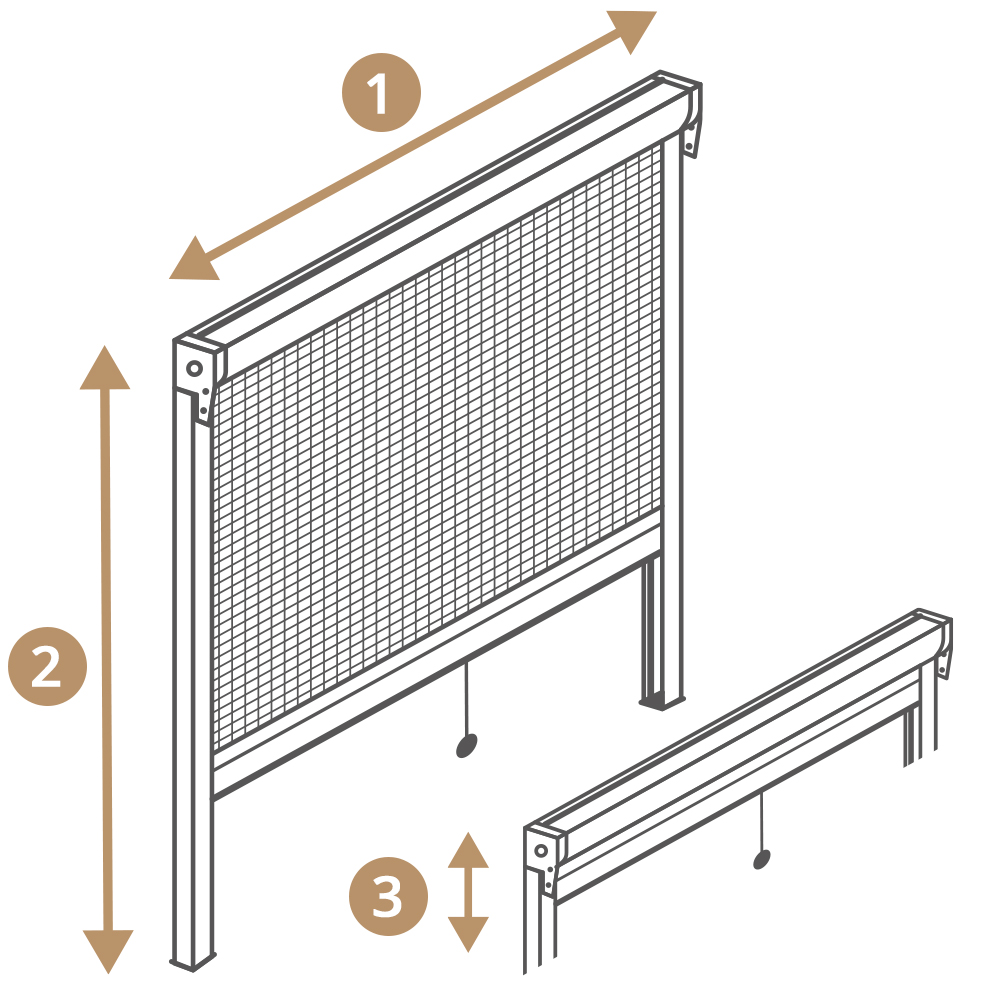 1

2

3