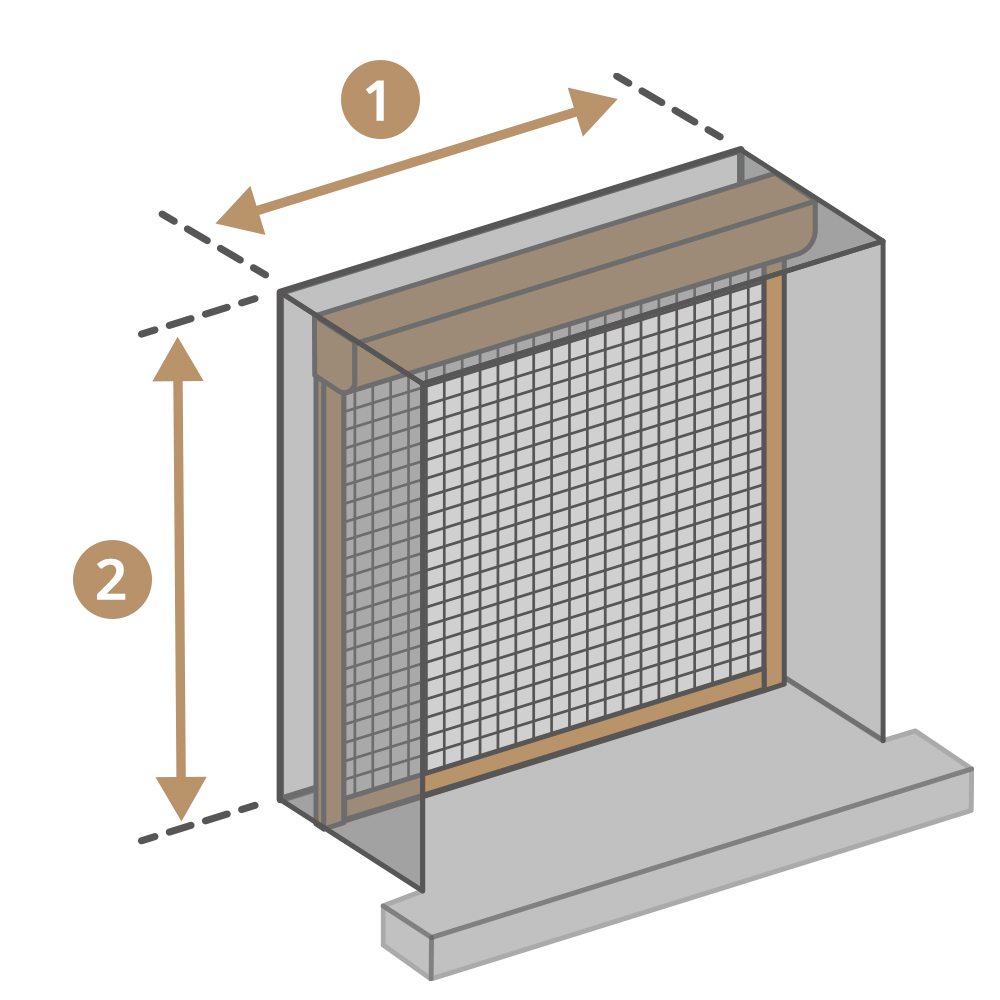 1

2