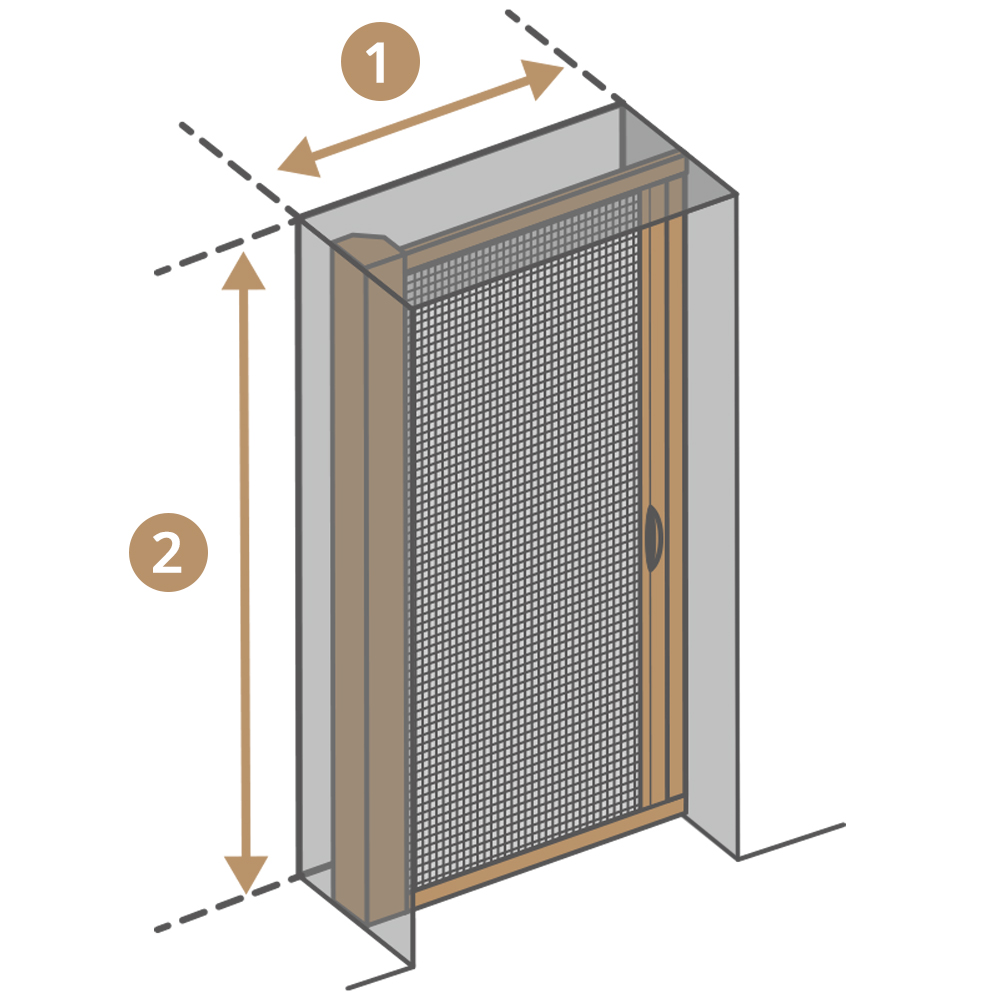 1

2